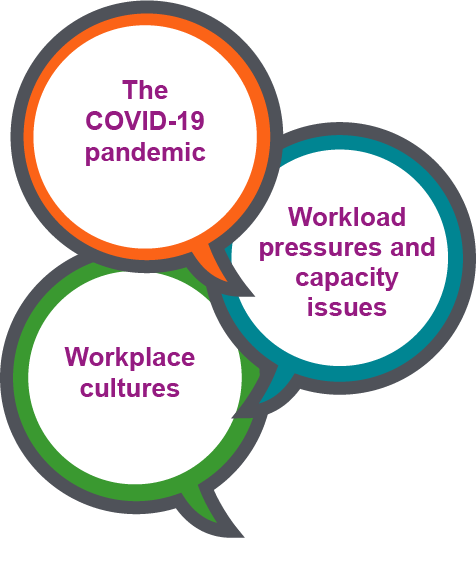 The COVID-19 pandemic

Workload pressures and capacity issues

Workplace cultures